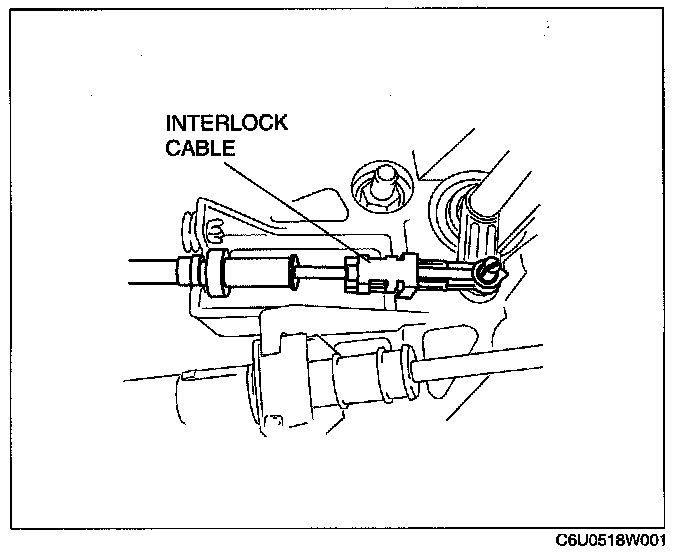 INTERLOCK CABLE

C6U0518W001