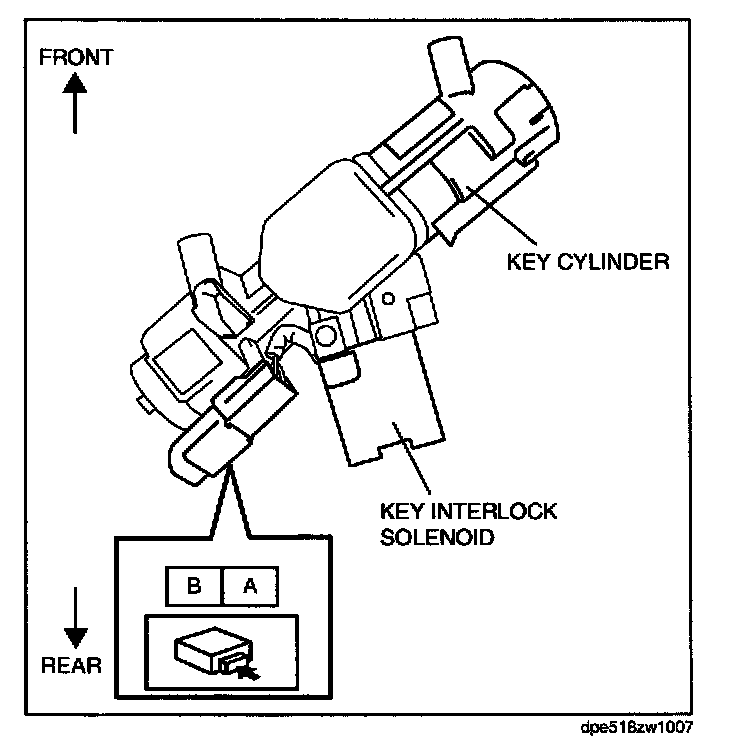 FRONT

KEY CYLINDER

KEY INTERLOCK SOLENOID

B A

REAR

dpe518zw1007