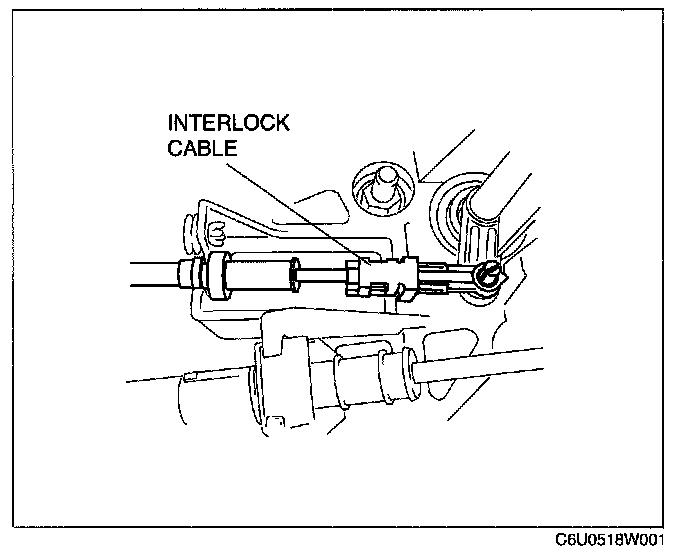 INTERLOCK CABLE

C6U0518W001