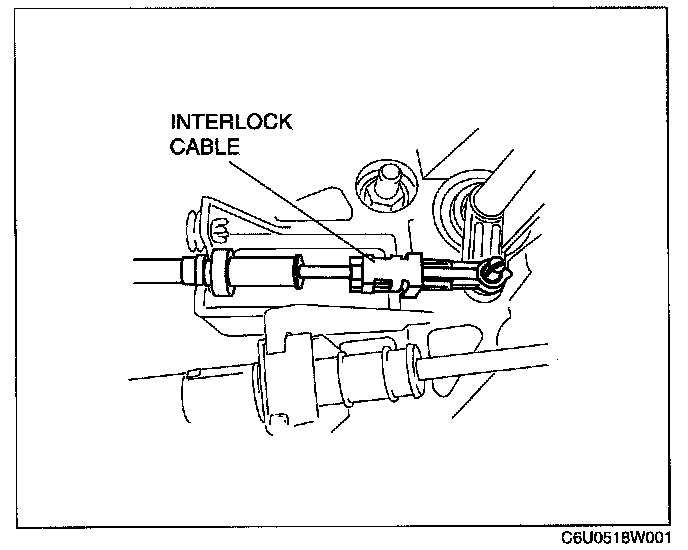 INTERLOCK CABLE

C6U0518W001