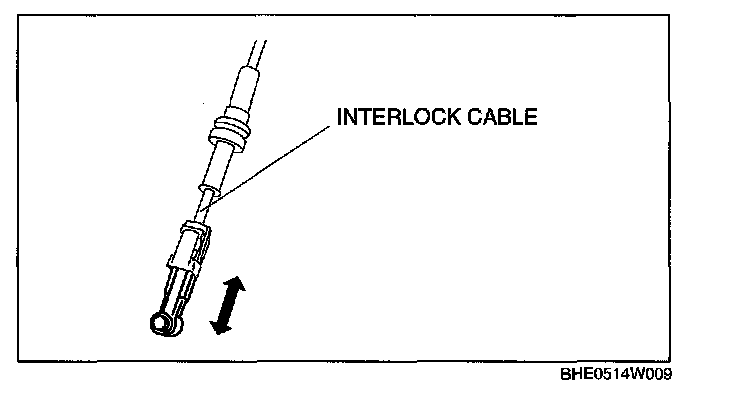 INTERLOCK CABLE

BHE0514W009