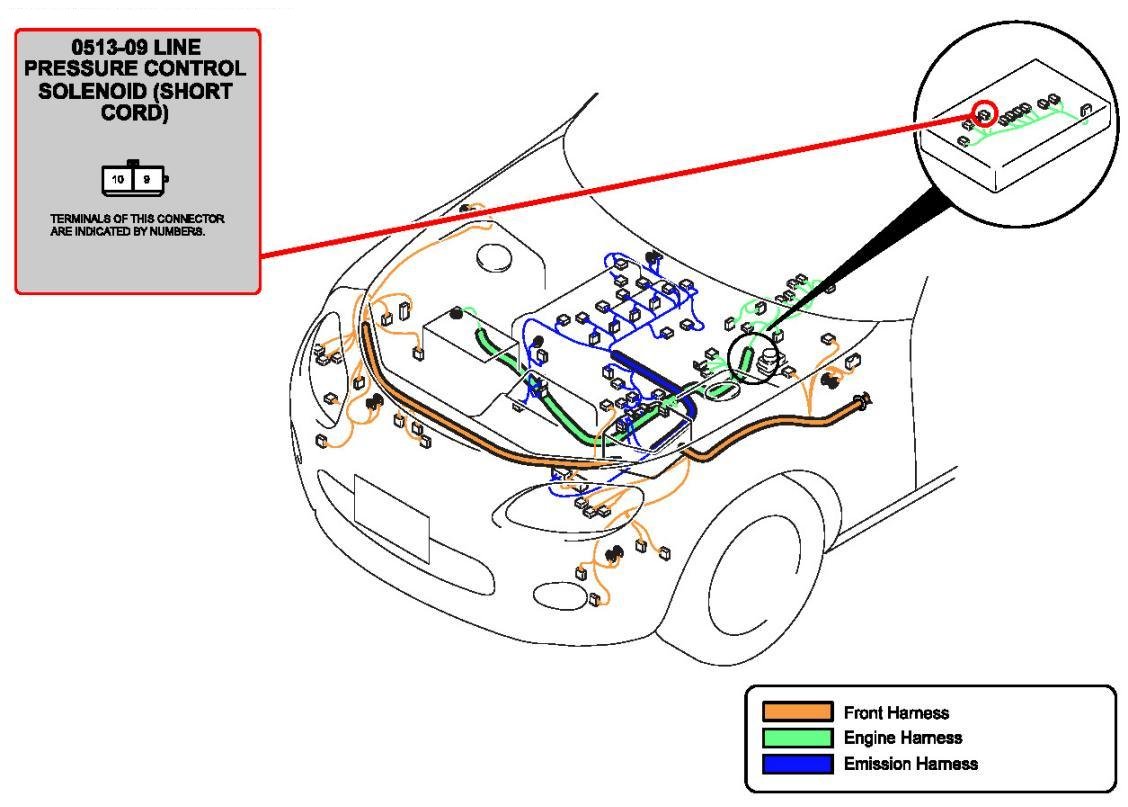 0513-09 LINE PRESSURE CONTROL SOLENOID (SHORT CORD)

10 9

TERMINALS OF THIS CONNECTOR ARE INDICATED BY NUMBERS.

Front Harness
Engine Harness
Emission Harness