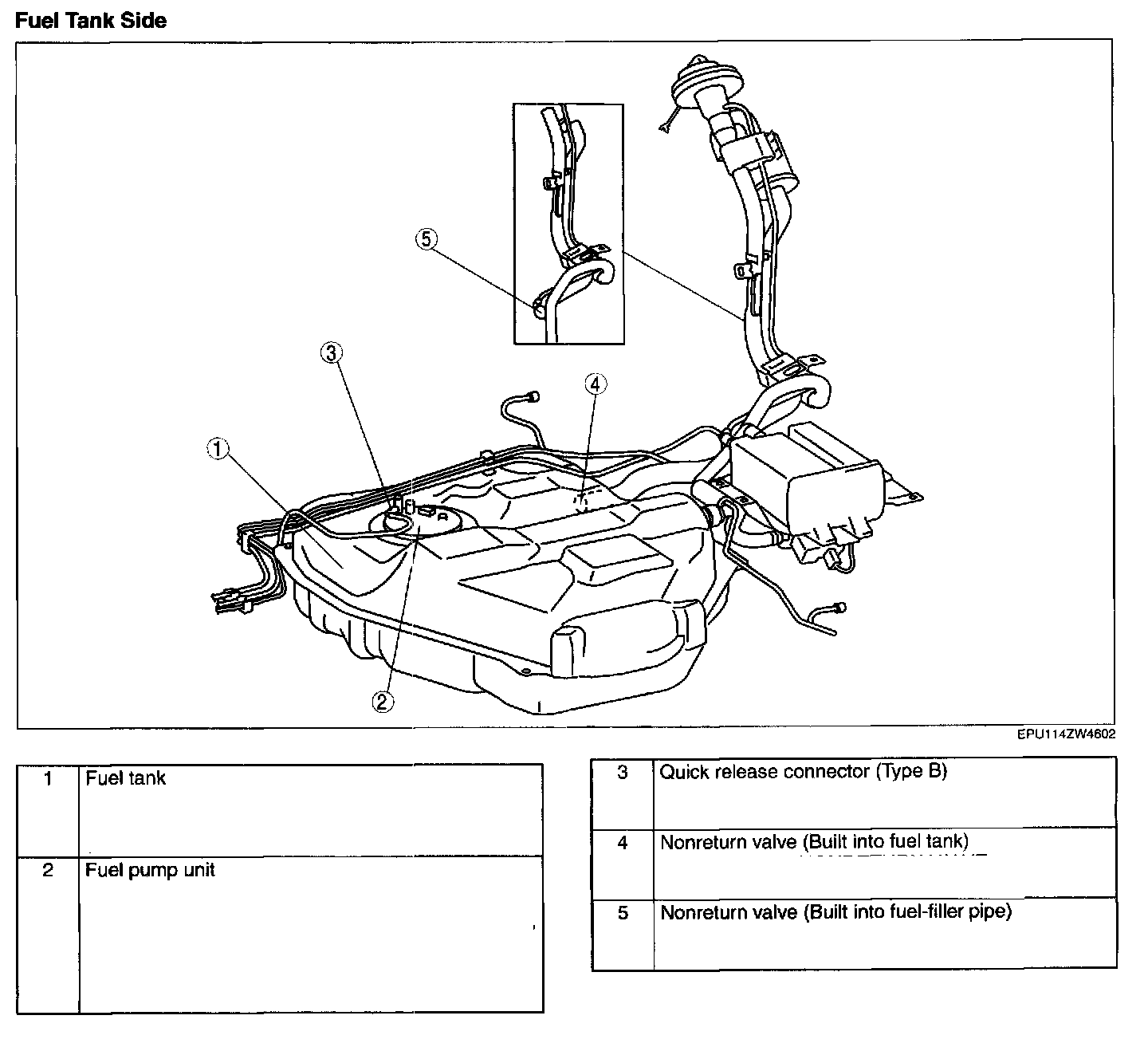 Fuel Tank Side

5
3
4
1
2

EPU114ZW4602

| 1 | Fuel tank |
|---|---|
| 2 | Fuel pump unit |

| 3 | Quick release connector (Type B) |
|---|---|
| 4 | Nonreturn valve (Built into fuel tank) |
| 5 | Nonreturn valve (Built into fuel-filler pipe) |