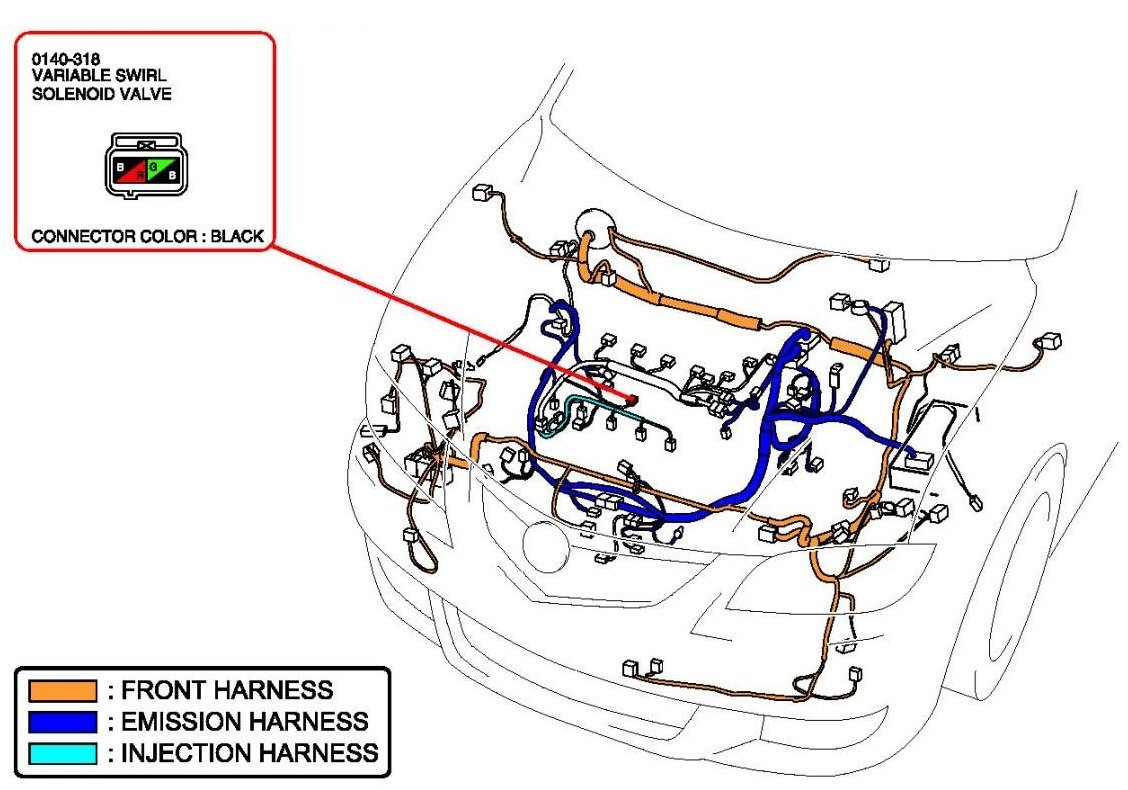 0140-318
VARIABLE SWIRL
SOLENOID VALVE

B R G B

CONNECTOR COLOR : BLACK

: FRONT HARNESS
: EMISSION HARNESS
: INJECTION HARNESS