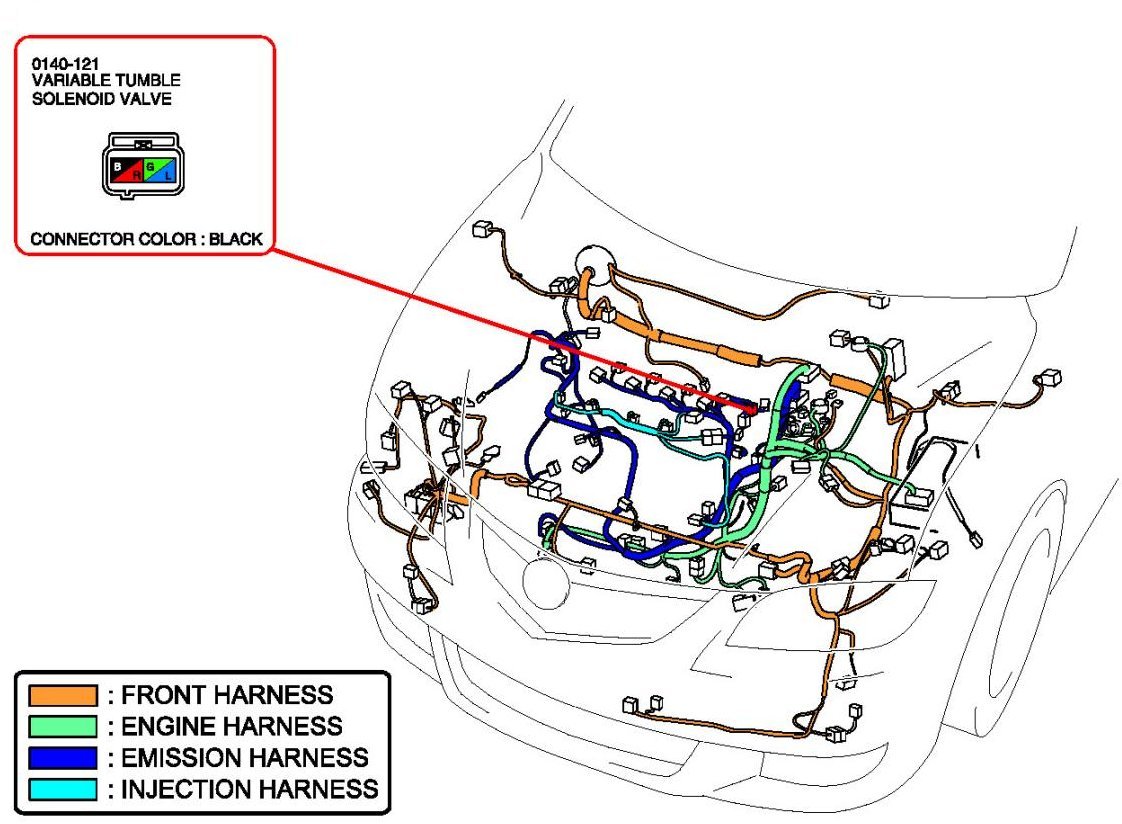 0140-121
VARIABLE TUMBLE
SOLENOID VALVE

B R G L

CONNECTOR COLOR : BLACK

: FRONT HARNESS
: ENGINE HARNESS
: EMISSION HARNESS
: INJECTION HARNESS