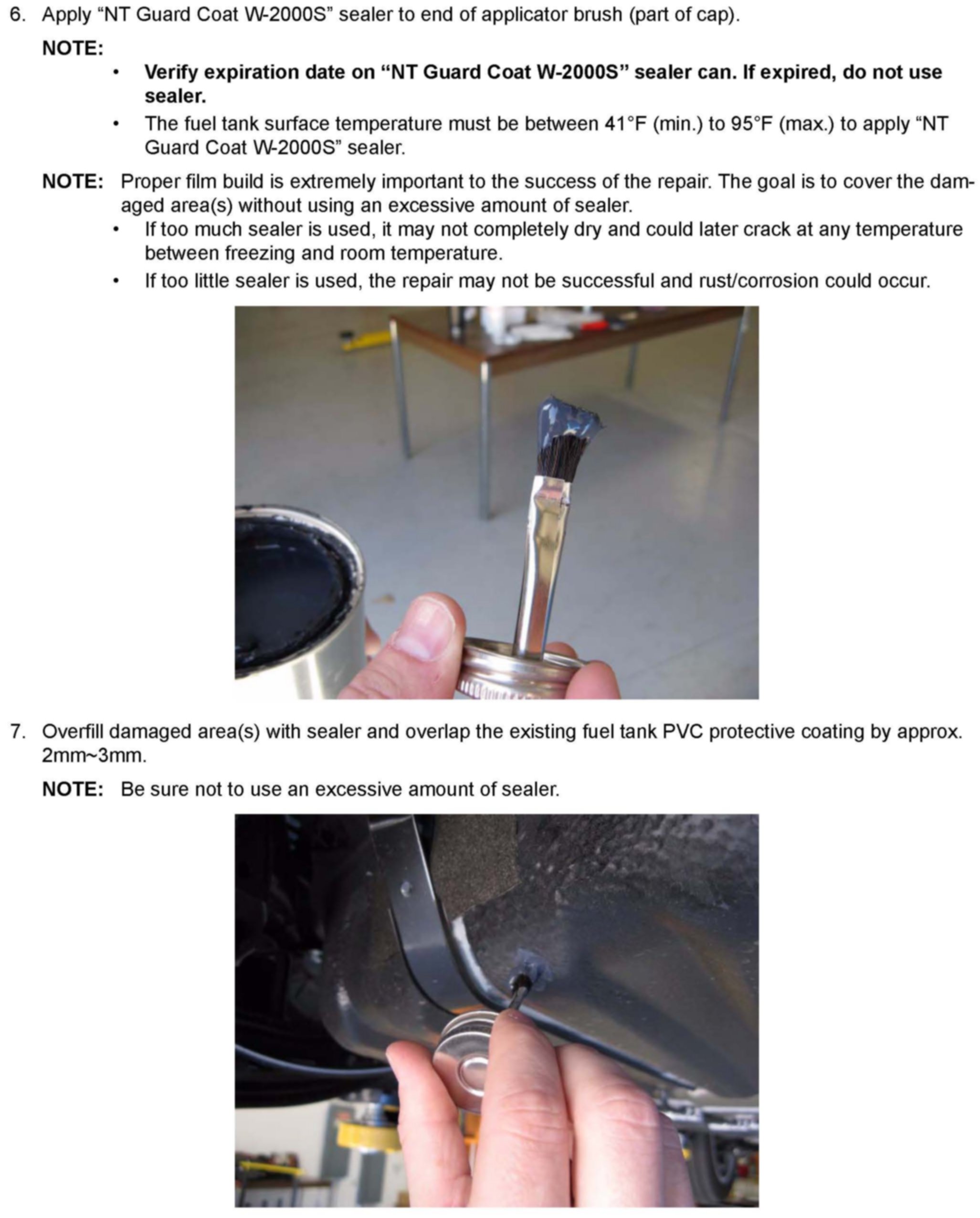 6. Apply “NT Guard Coat W-2000S” sealer to end of applicator brush (part of cap).

NOTE:

• Verify expiration date on “NT Guard Coat W-2000S” sealer can. If expired, do not use sealer.

• The fuel tank surface temperature must be between 41°F (min.) to 95°F (max.) to apply “NT Guard Coat W-2000S” sealer.

NOTE: Proper film build is extremely important to the success of the repair. The goal is to cover the damaged area(s) without using an excessive amount of sealer.

• If too much sealer is used, it may not completely dry and could later crack at any temperature between freezing and room temperature.

• If too little sealer is used, the repair may not be successful and rust/corrosion could occur.

7. Overfill damaged area(s) with sealer and overlap the existing fuel tank PVC protective coating by approx. 2mm~3mm.

NOTE: Be sure not to use an excessive amount of sealer.