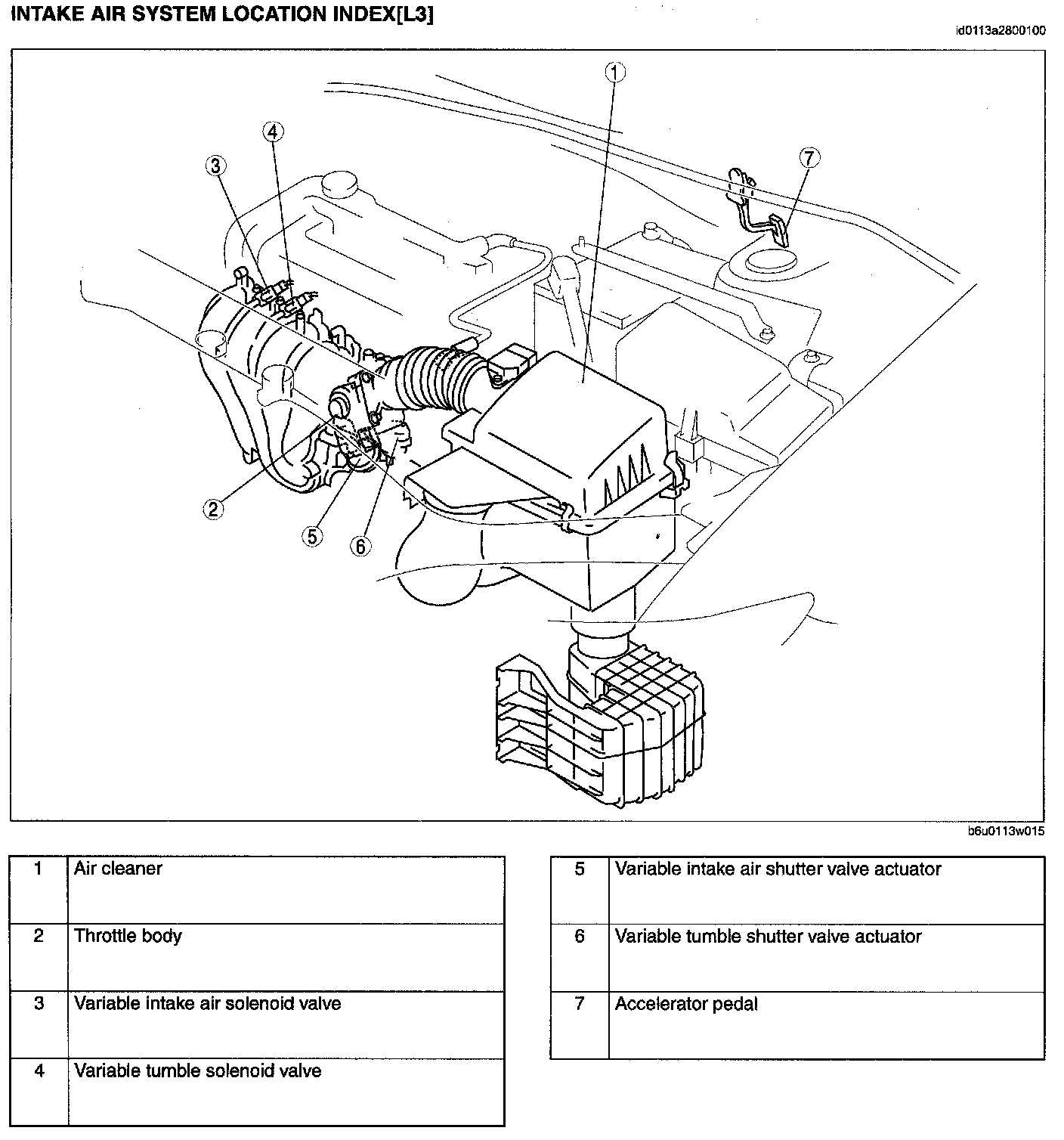 INTAKE AIR SYSTEM LOCATION INDEX[L3]

id0113a2800100

1
4
3
7
2
5
6

b6u0113w015

| 1 | Air cleaner |
|---|---|
| 2 | Throttle body |
| 3 | Variable intake air solenoid valve |
| 4 | Variable tumble solenoid valve |

| 5 | Variable intake air shutter valve actuator |
|---|---|
| 6 | Variable tumble shutter valve actuator |
| 7 | Accelerator pedal |