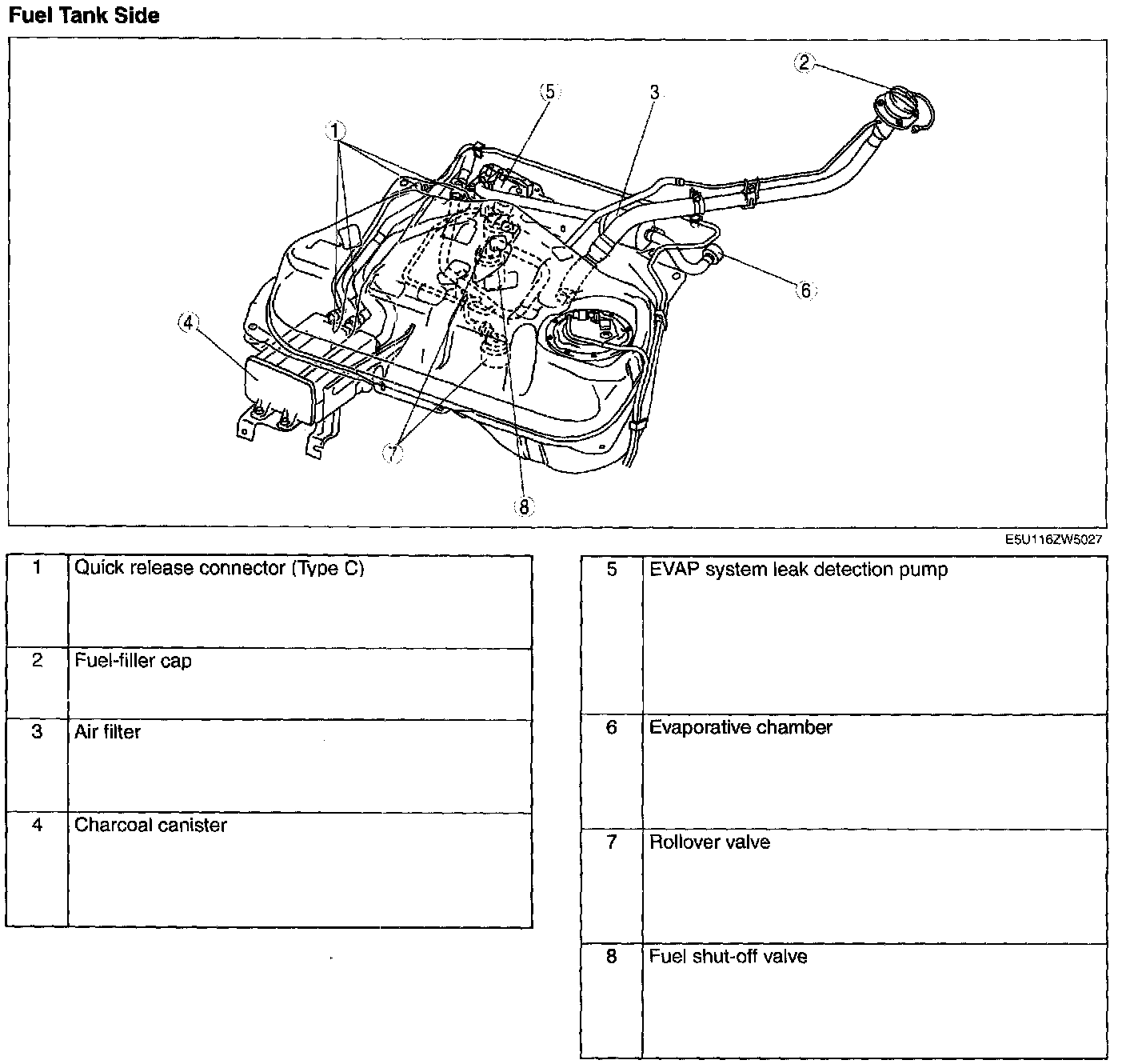 Fuel Tank Side

2
5
3
1
6
4
7
8

E5U116ZW5027

| 1 | Quick release connector (Type C) |
|---|---|
| 2 | Fuel-filler cap |
| 3 | Air filter |
| 4 | Charcoal canister |

| 5 | EVAP system leak detection pump |
|---|---|
| 6 | Evaporative chamber |
| 7 | Rollover valve |
| 8 | Fuel shut-off valve |