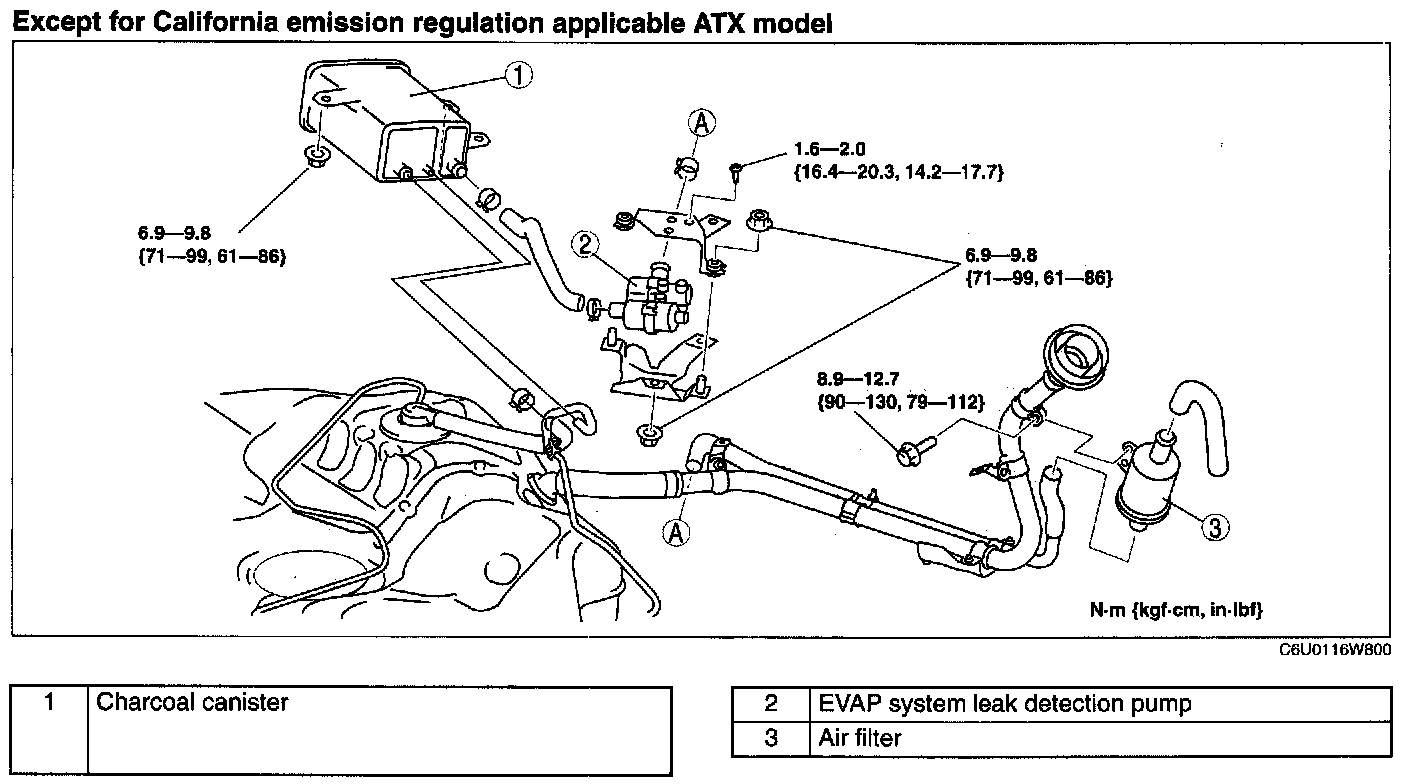 Except for California emission regulation applicable ATX model

1

A

1.6—2.0
{16.4—20.3, 14.2—17.7}

6.9—9.8
{71—99, 61—86}

2

6.9—9.8
{71—99, 61—86}

8.9—12.7
{90—130, 79—112}

A

3

N·m {kgf·cm, in·lbf}

C6U0116W800

| 1 | Charcoal canister |
|---|---|

| 2 | EVAP system leak detection pump |
|---|---|
| 3 | Air filter |