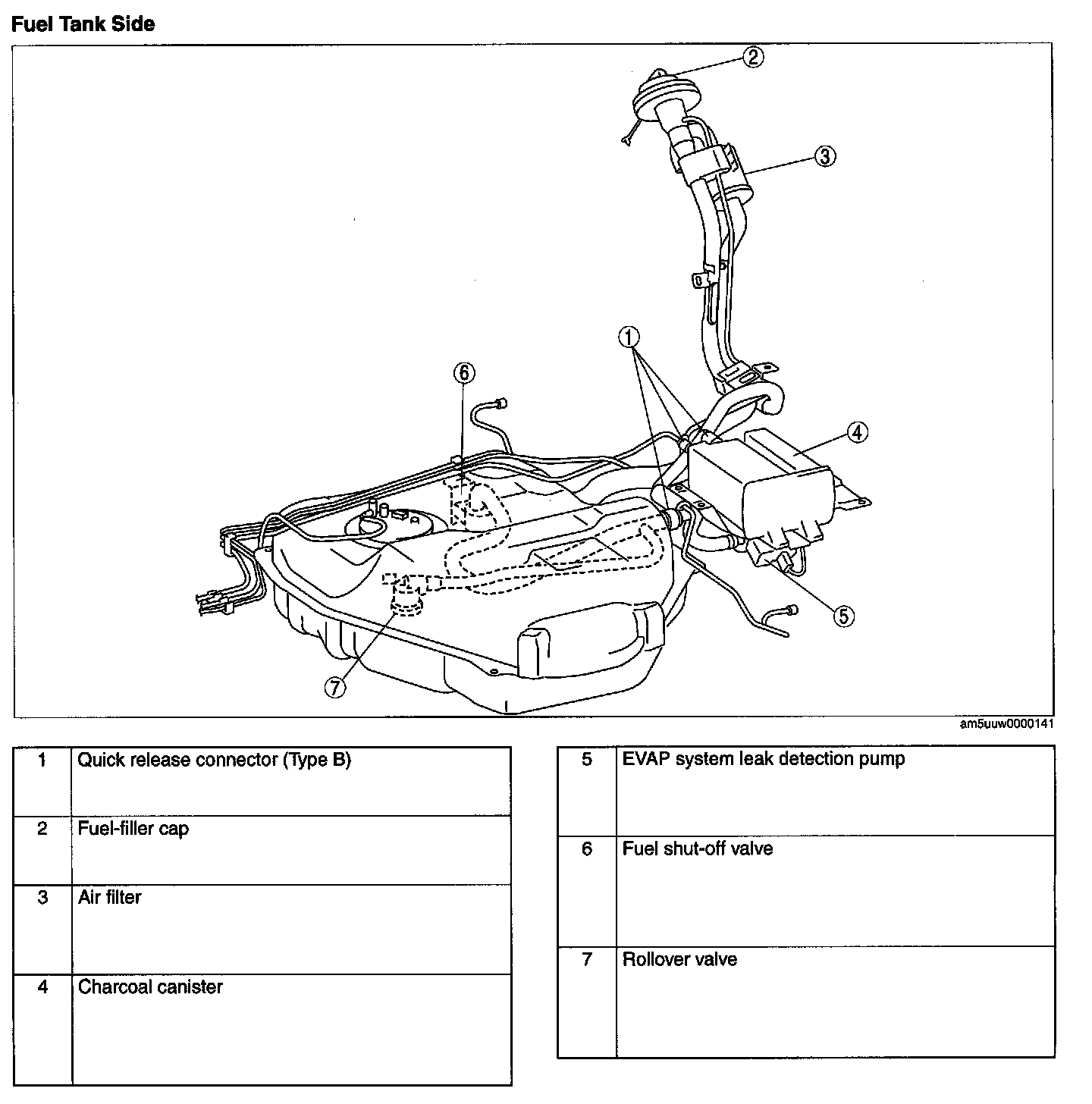 Fuel Tank Side

2
3
1
6
4
5
7

am5uuw0000141

| 1 | Quick release connector (Type B) |
|---|---|
| 2 | Fuel-filler cap |
| 3 | Air filter |
| 4 | Charcoal canister |

| 5 | EVAP system leak detection pump |
|---|---|
| 6 | Fuel shut-off valve |
| 7 | Rollover valve |