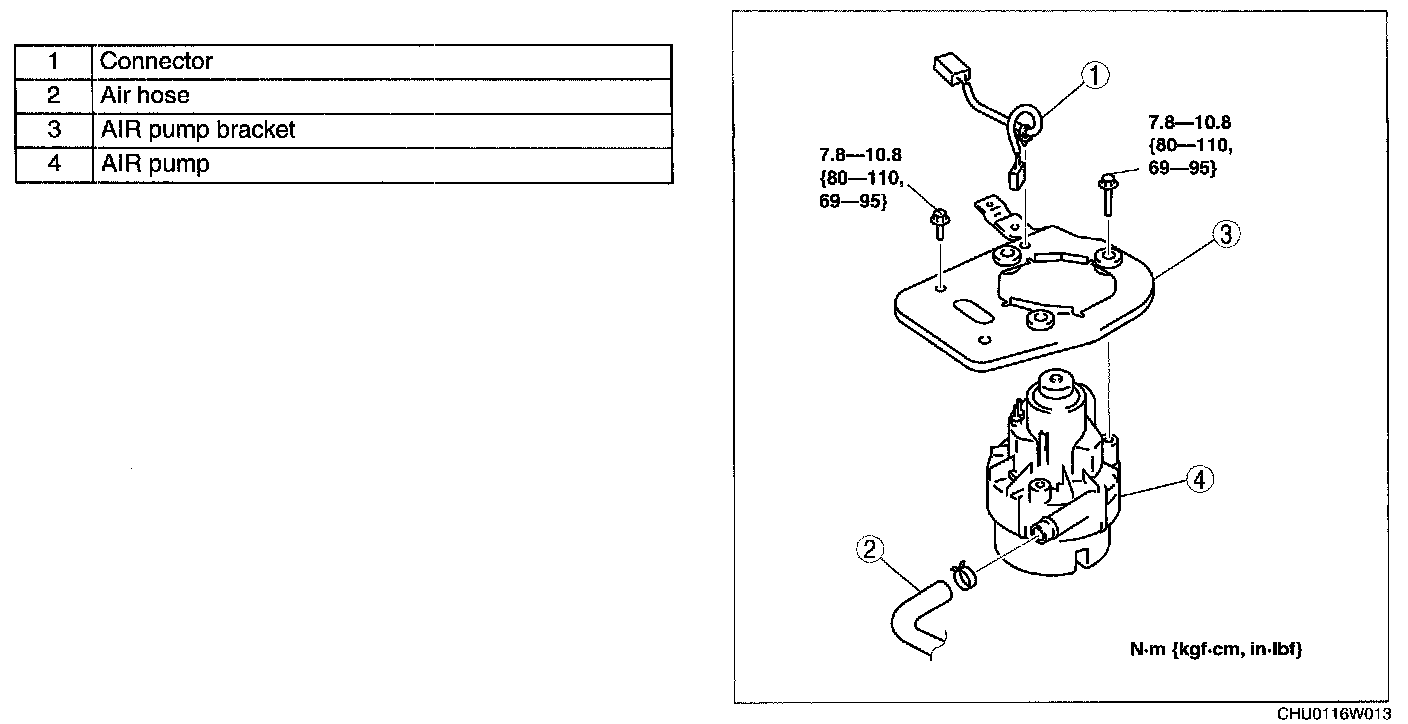 | 1 | Connector |
|---|---|
| 2 | Air hose |
| 3 | AIR pump bracket |
| 4 | AIR pump |

1

7.8—10.8 {80—110, 69—95}

7.8—10.8 {80—110, 69—95}

3

4

2

N·m {kgf·cm, in·lbf}

CHU0116W013