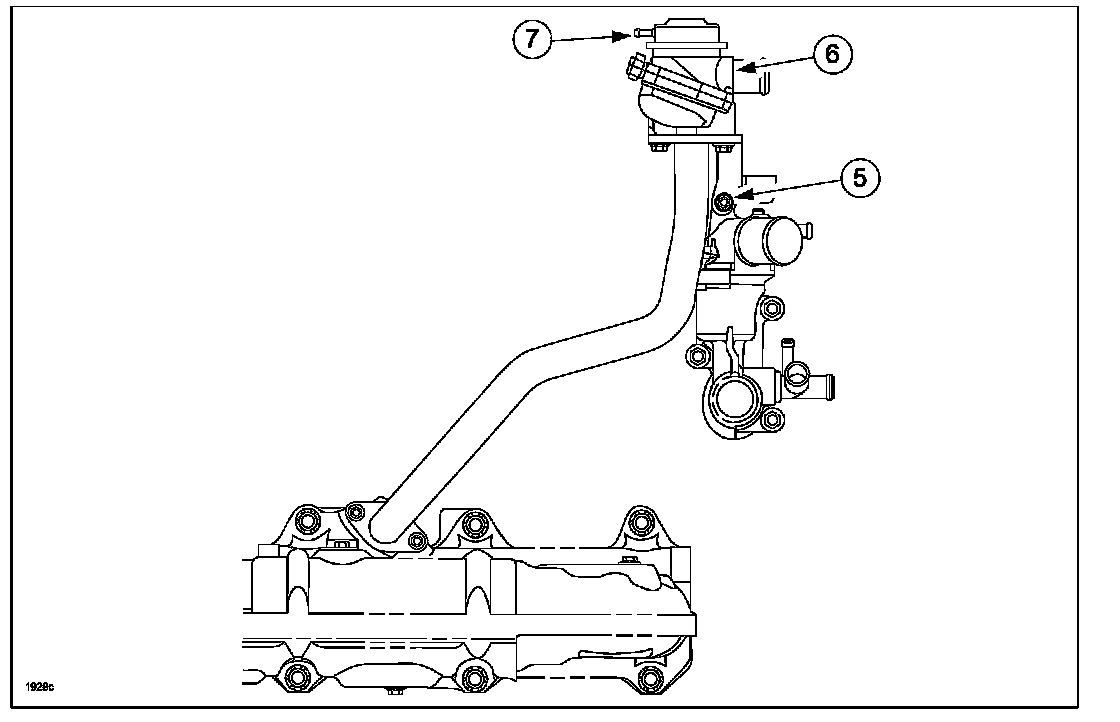 7
6
5
1928c