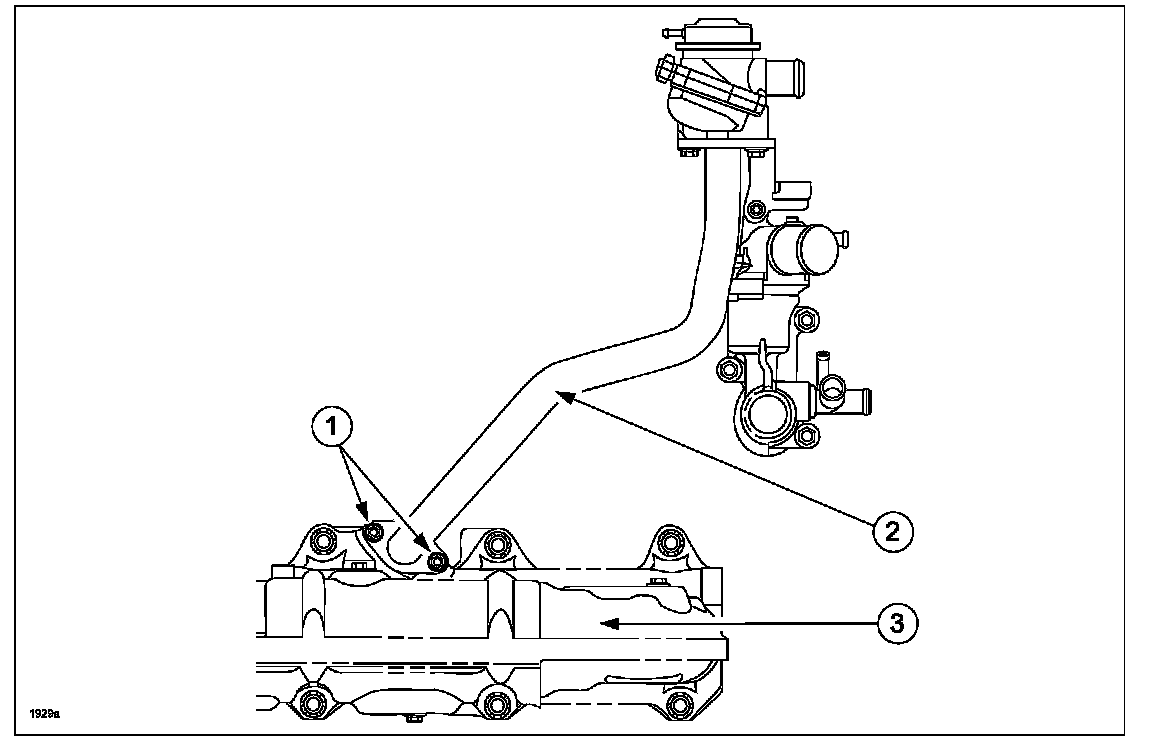 1
2
3
1929a