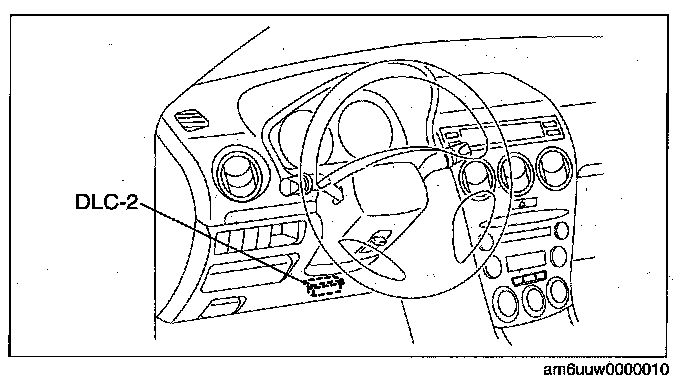 DLC-2

am6uuw0000010