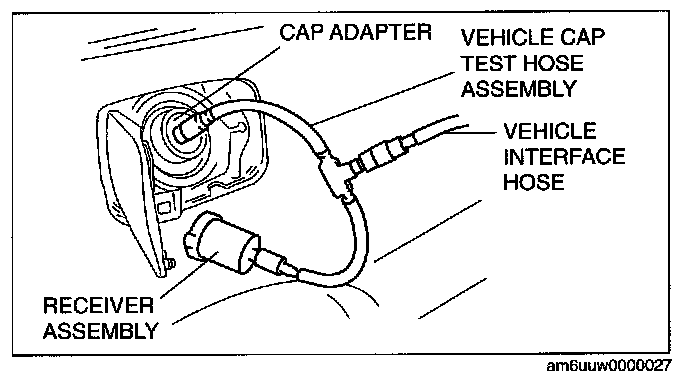 CAP ADAPTER
VEHICLE CAP TEST HOSE ASSEMBLY
VEHICLE INTERFACE HOSE
RECEIVER ASSEMBLY
am6uuw0000027