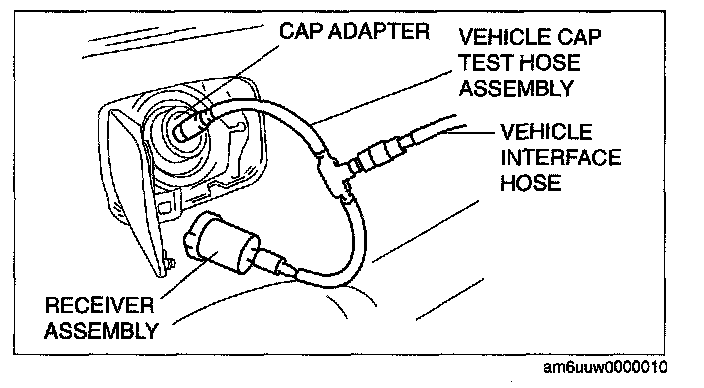 CAP ADAPTER

VEHICLE CAP TEST HOSE ASSEMBLY

VEHICLE INTERFACE HOSE

RECEIVER ASSEMBLY

am6uuw0000010