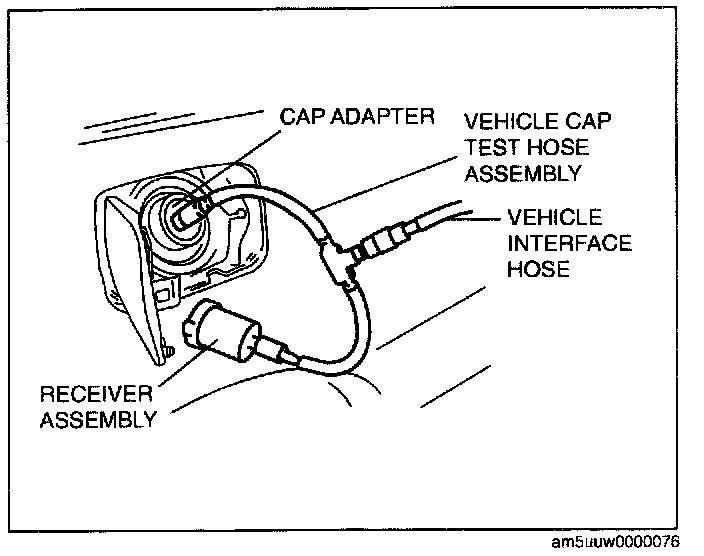 CAP ADAPTER

VEHICLE CAP TEST HOSE ASSEMBLY

VEHICLE INTERFACE HOSE

RECEIVER ASSEMBLY

am5uuw0000076