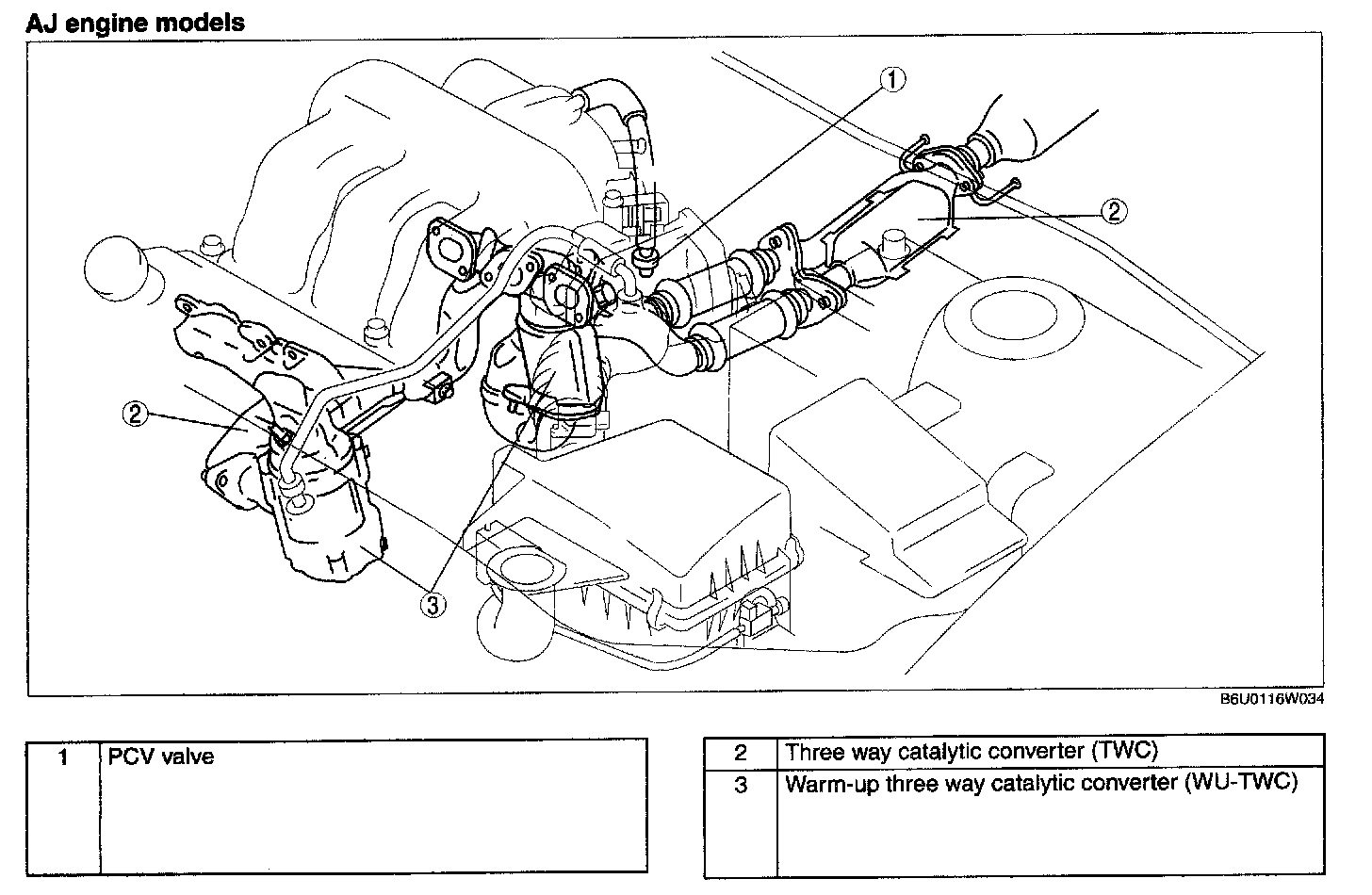 AJ engine models

1
2
2
3

B6U0116W034

| 1 | PCV valve |
|---|---|

| 2 | Three way catalytic converter (TWC) |
|---|---|
| 3 | Warm-up three way catalytic converter (WU-TWC) |