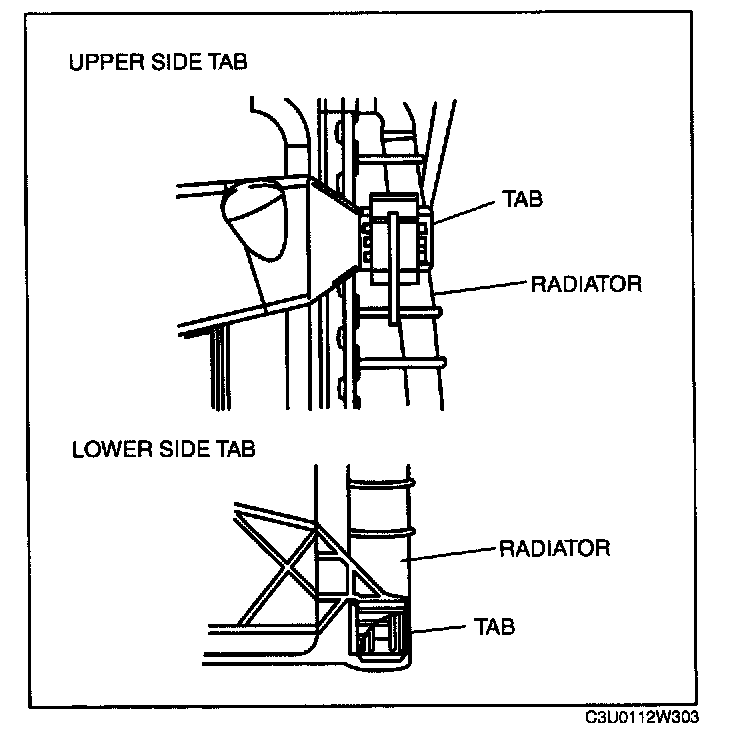 UPPER SIDE TAB

TAB

RADIATOR

LOWER SIDE TAB

RADIATOR

TAB

C3U0112W303