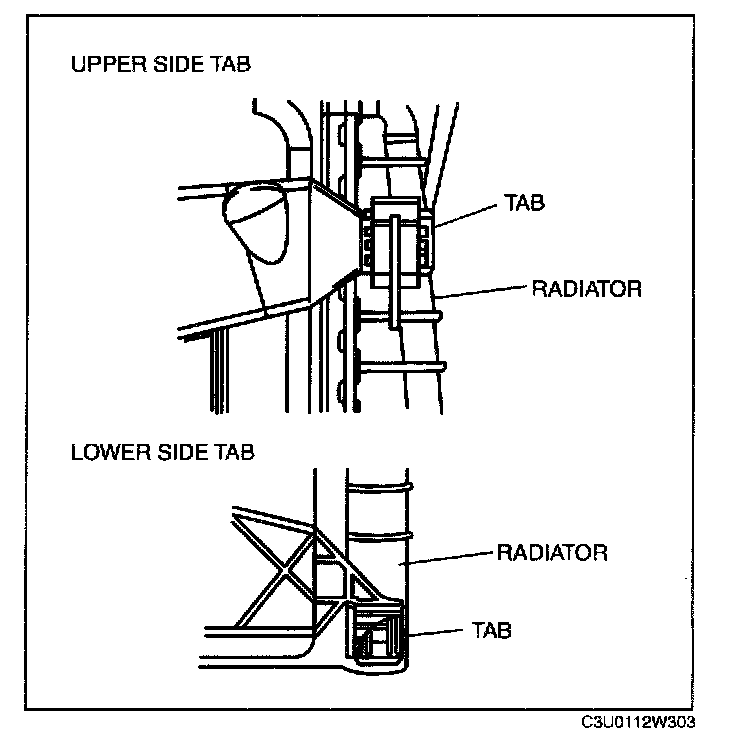 UPPER SIDE TAB

TAB

RADIATOR

LOWER SIDE TAB

RADIATOR

TAB

C3U0112W303