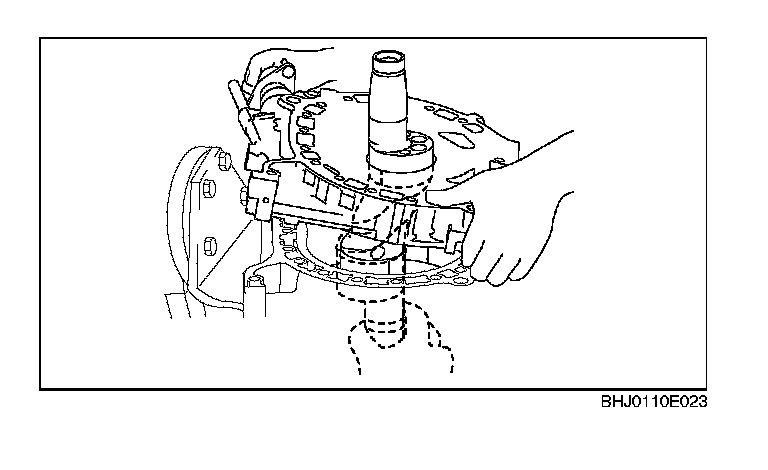 BHJ0110E023