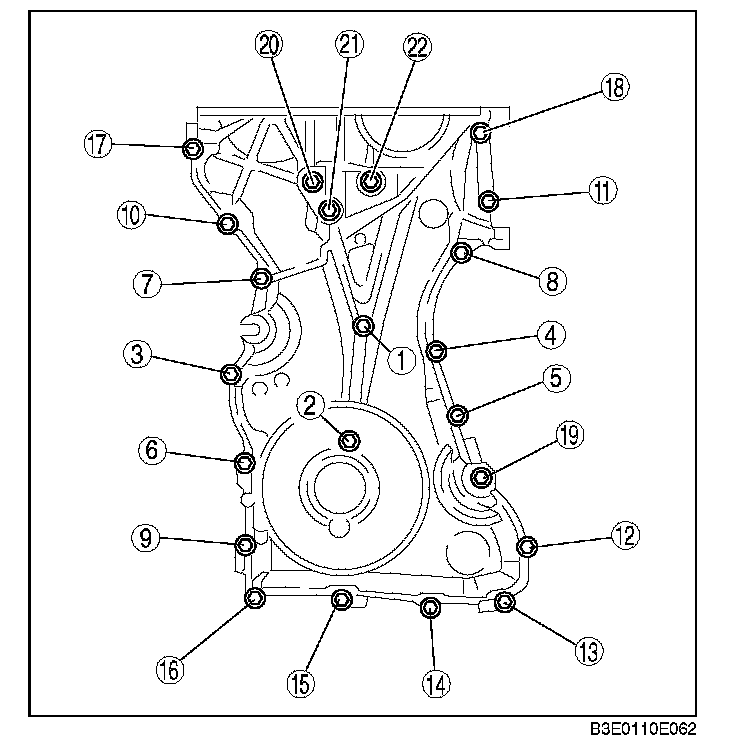 20
21
22
18
17
11
10
8
7
4
1
3
5
2
19
6
9
12
16
15
14
13

B3E0110E062