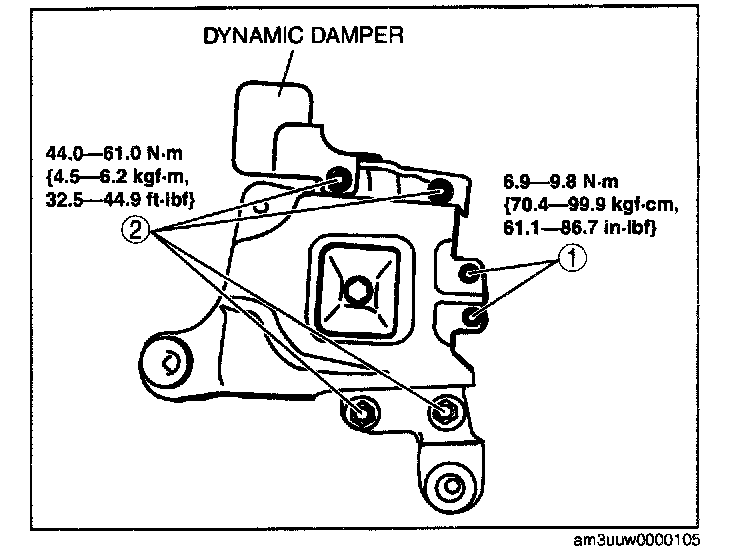 DYNAMIC DAMPER

44.0—61.0 N·m {4.5—6.2 kgf·m, 32.5—44.9 ft·lbf}

2

6.9—9.8 N·m {70.4—99.9 kgf·cm, 61.1—86.7 in·lbf}

1

am3uuw0000105