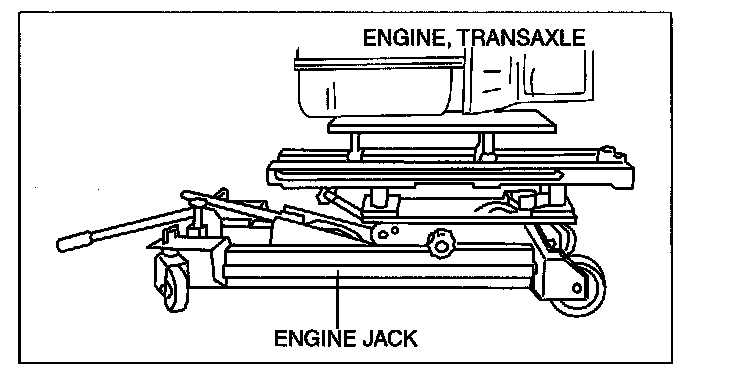 ENGINE, TRANSAXLE

ENGINE JACK