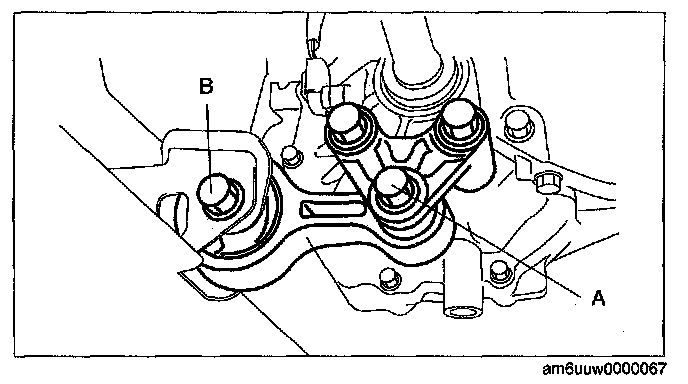 B

A

am6uuw0000067