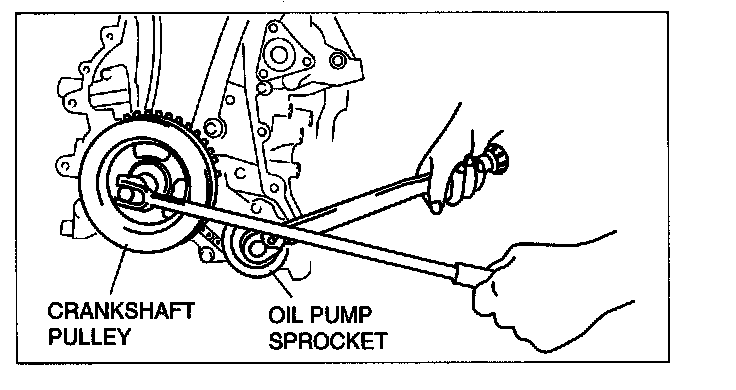 CRANKSHAFT PULLEY

OIL PUMP SPROCKET