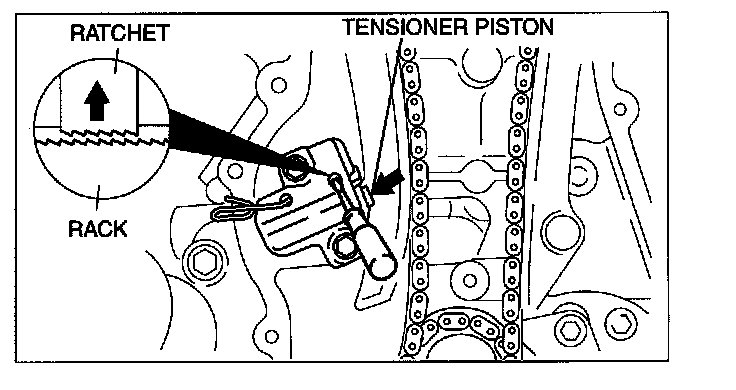 RATCHET
TENSIONER PISTON
RACK