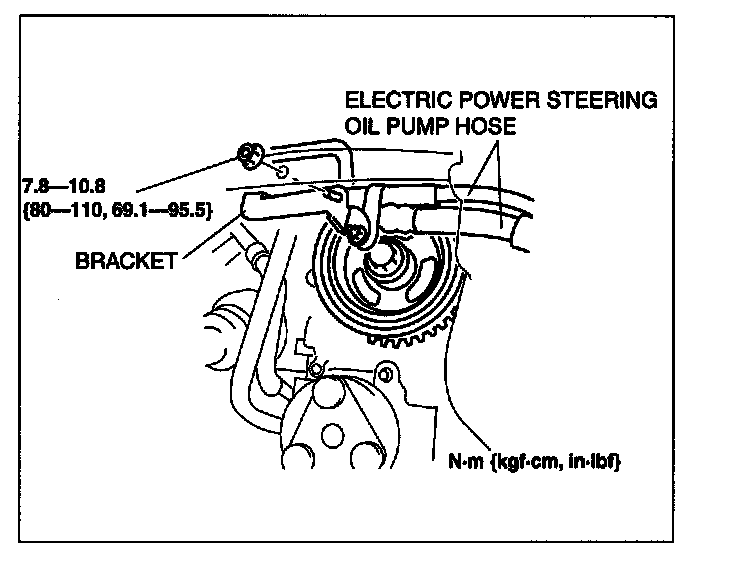 ELECTRIC POWER STEERING OIL PUMP HOSE

7.8—10.8 {80—110, 69.1—95.5}

BRACKET

N·m {kgf·cm, in·lbf}