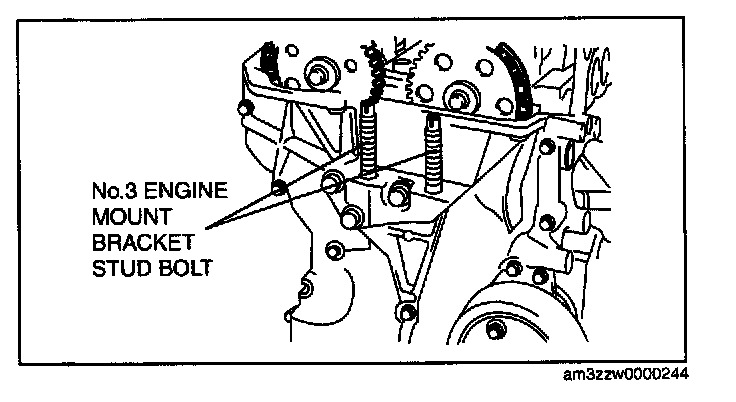 No.3 ENGINE MOUNT BRACKET STUD BOLT

am3zzw0000244