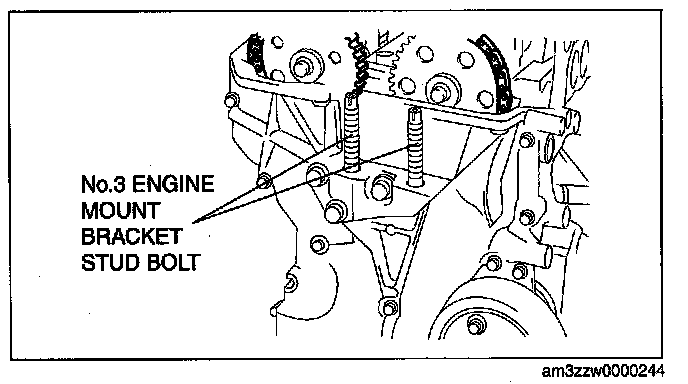 No.3 ENGINE MOUNT BRACKET STUD BOLT

am3zzw0000244