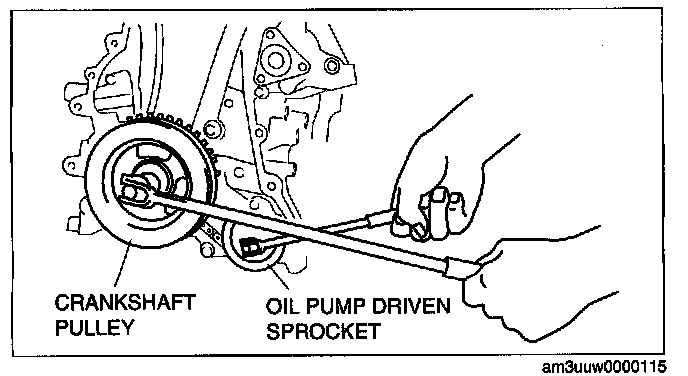 CRANKSHAFT PULLEY

OIL PUMP DRIVEN SPROCKET

am3uuw0000115