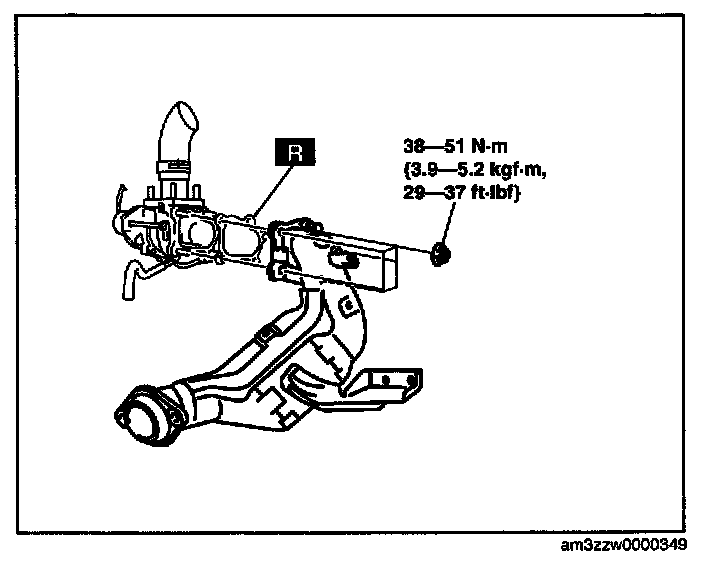 R

38—51 N·m
{3.9—5.2 kgf·m,
29—37 ft·lbf}

am3zzw0000349