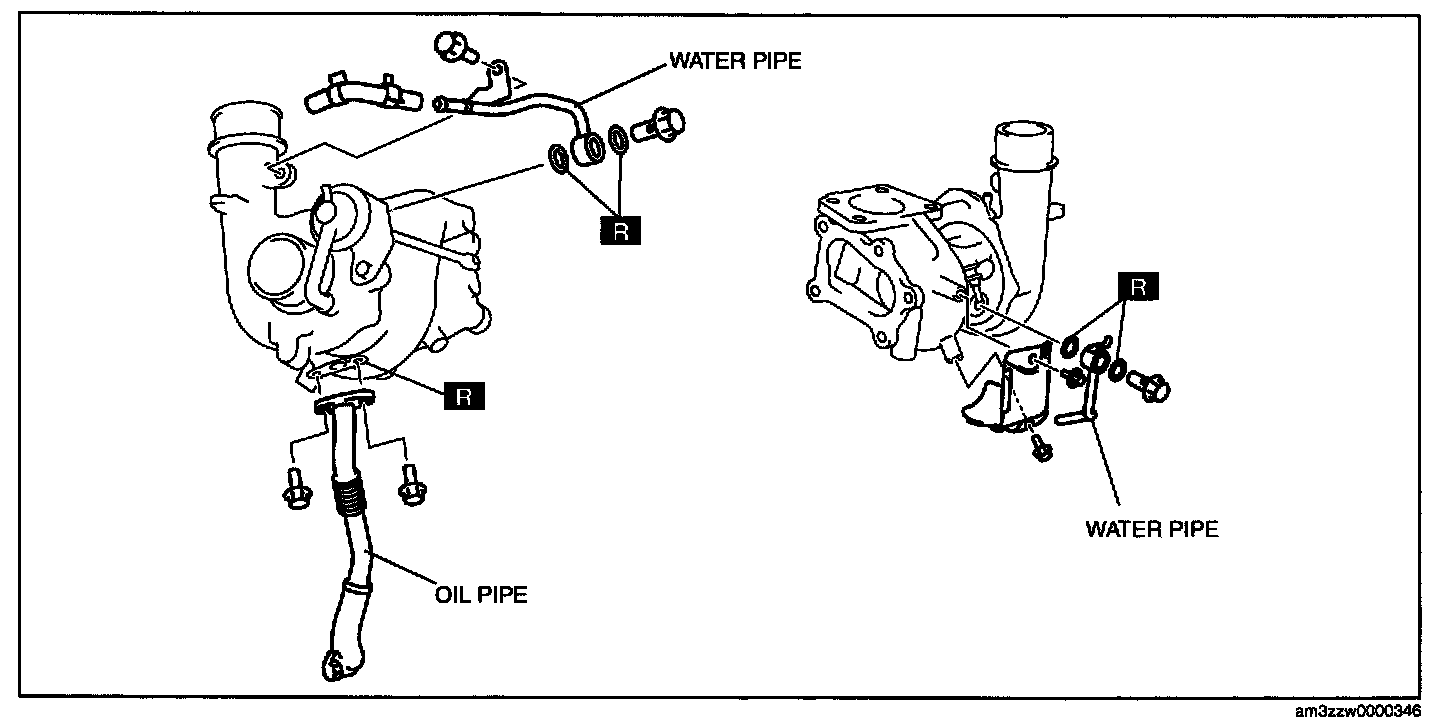 WATER PIPE

R

R

R

OIL PIPE

WATER PIPE

am3zzw0000346