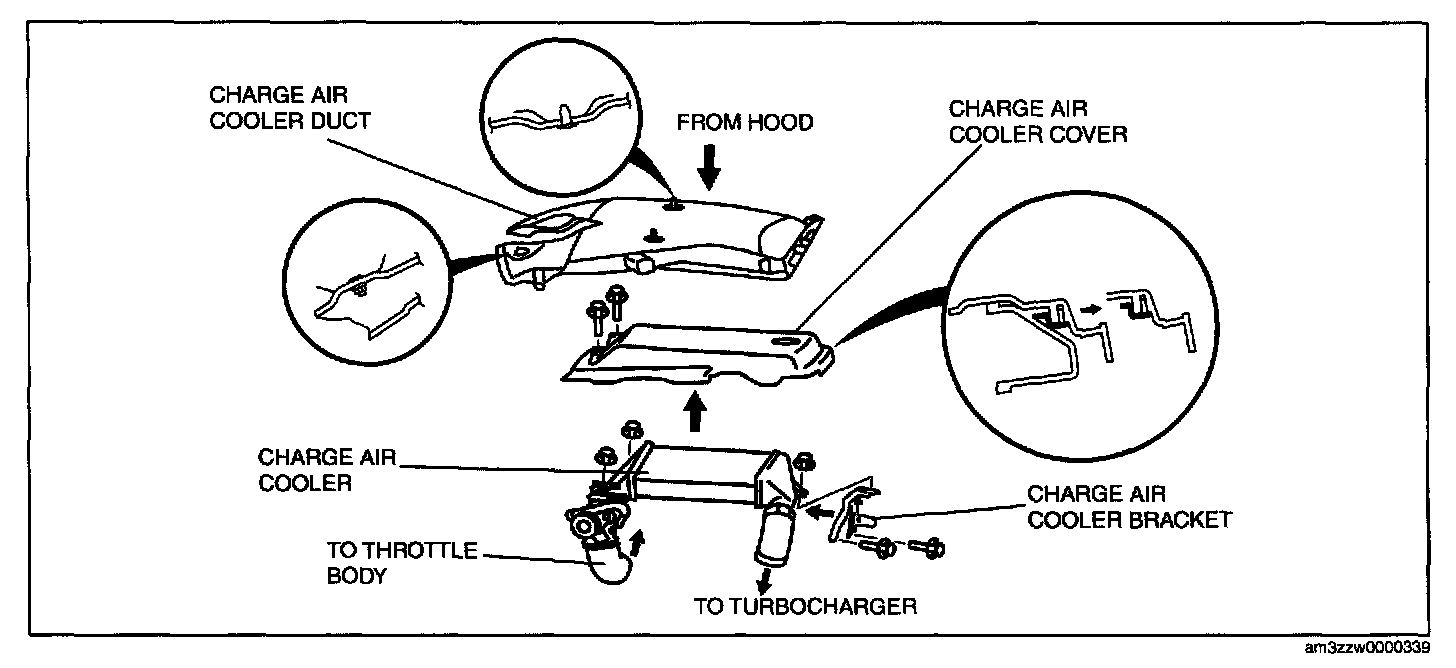 CHARGE AIR COOLER DUCT

FROM HOOD

CHARGE AIR COOLER COVER

CHARGE AIR COOLER

CHARGE AIR COOLER BRACKET

TO THROTTLE BODY

TO TURBOCHARGER

am3zzw0000339