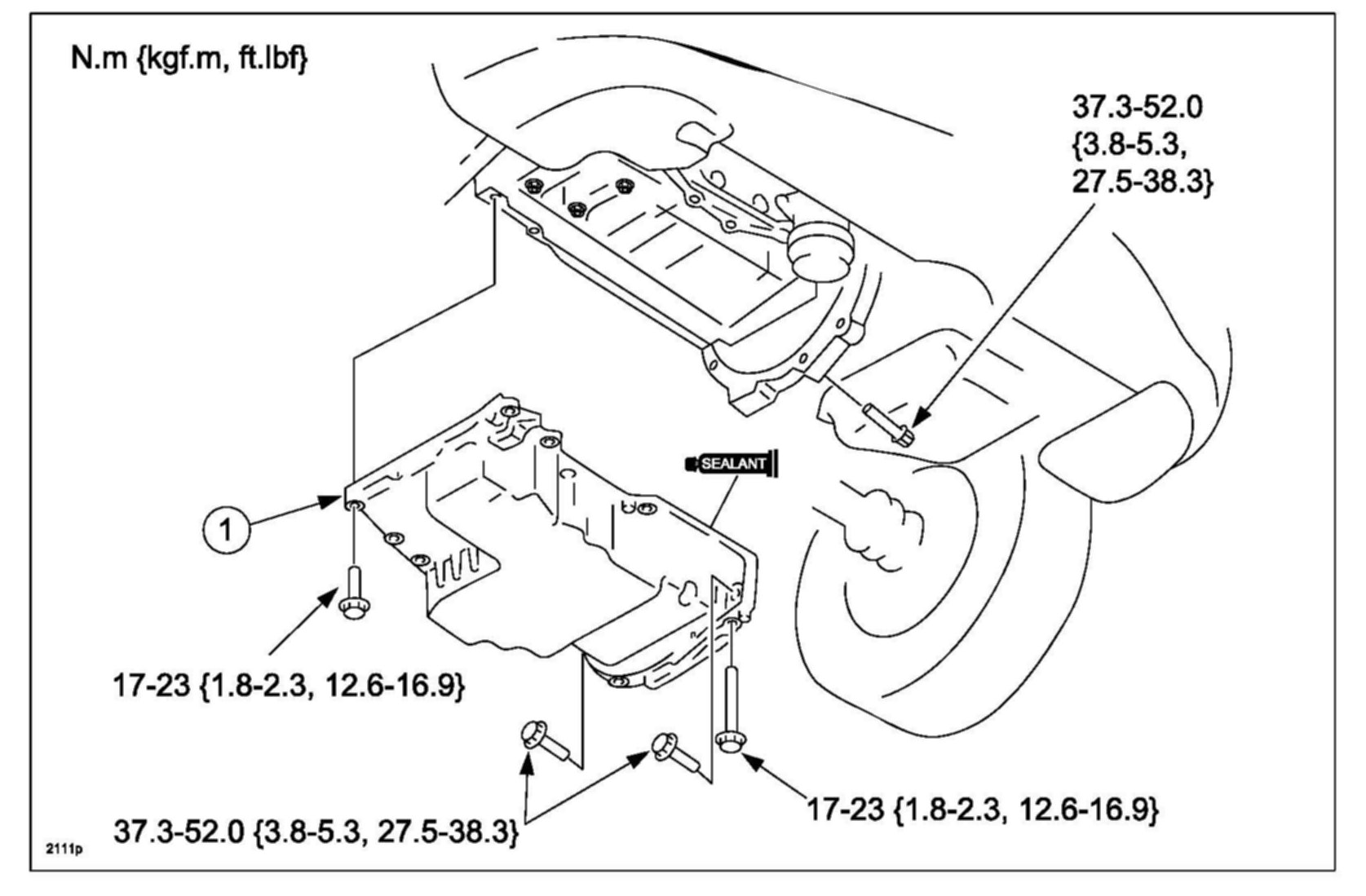 N.m {kgf.m, ft.lbf}

37.3-52.0 {3.8-5.3, 27.5-38.3}

SEALANT

1

17-23 {1.8-2.3, 12.6-16.9}

17-23 {1.8-2.3, 12.6-16.9}

37.3-52.0 {3.8-5.3, 27.5-38.3}

2111p