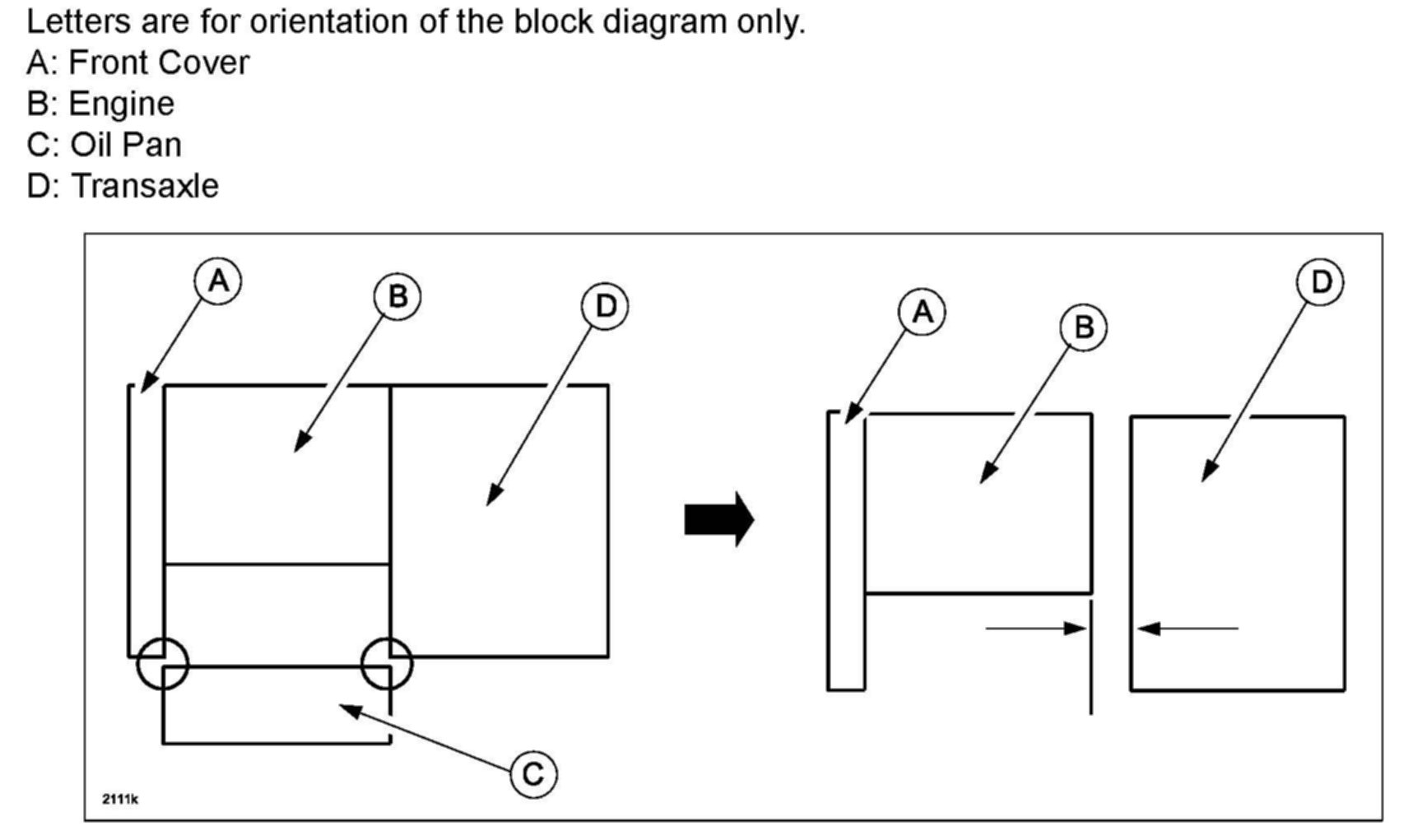 Letters are for orientation of the block diagram only.
A: Front Cover
B: Engine
C: Oil Pan
D: Transaxle

A
B
D
A
B
D
C
2111k