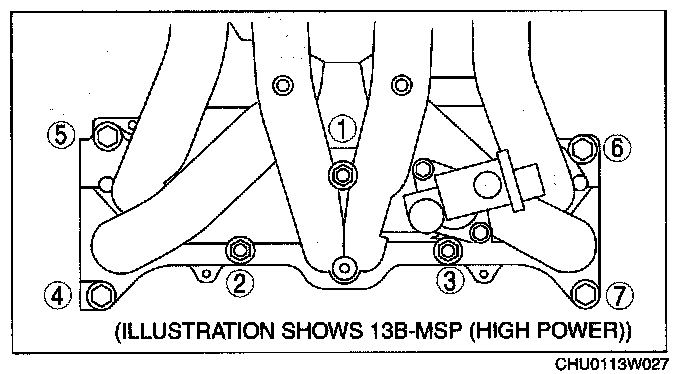 1
5
6
2
3
4
7
(ILLUSTRATION SHOWS 13B-MSP (HIGH POWER))
CHU0113W027