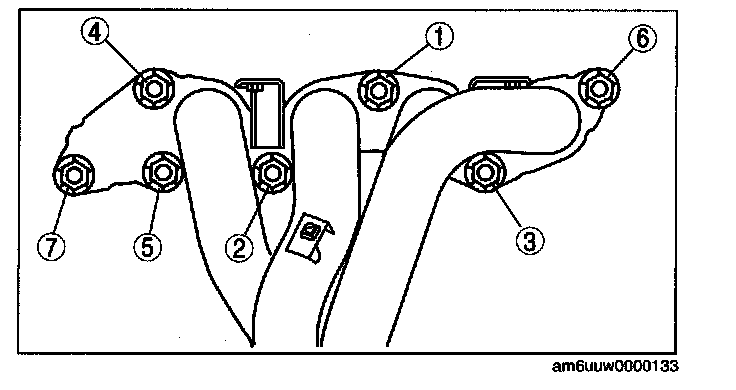 4
1
6
7
5
2
3
am6uuw0000133