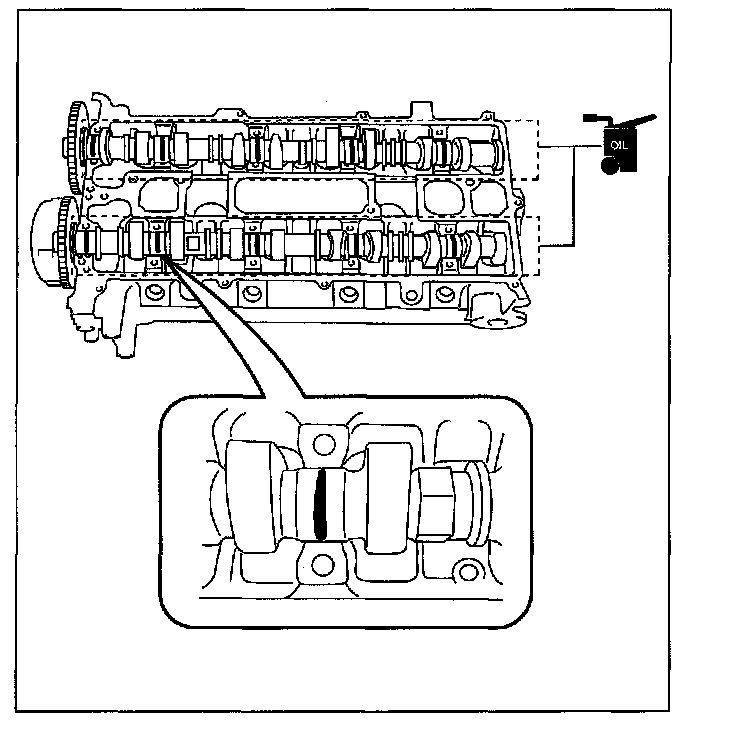 OIL