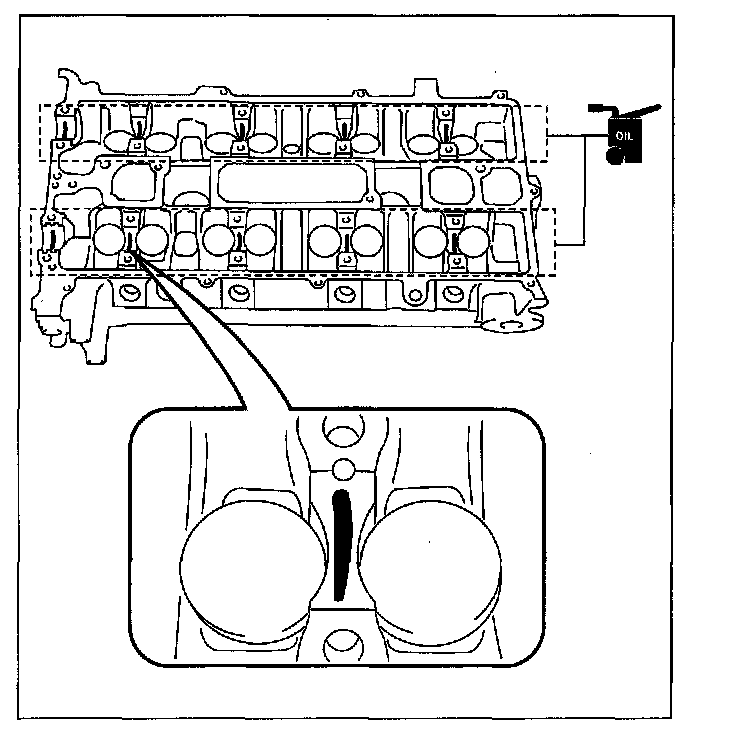 OIL