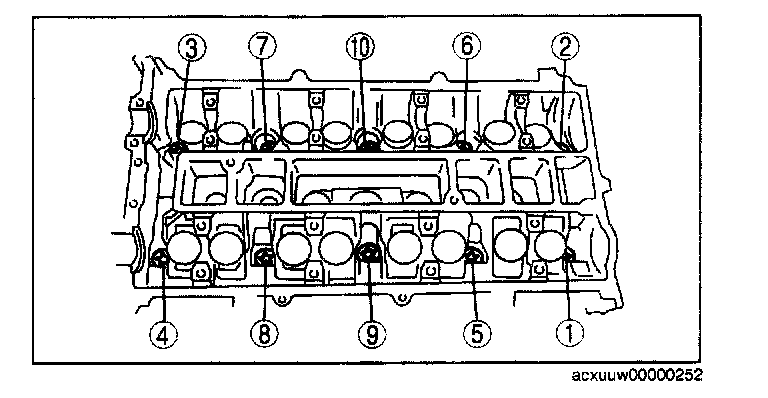 ③ ⑦ ⑩ ⑥ ②

④ ⑧ ⑨ ⑤ ①

acxuuw00000252