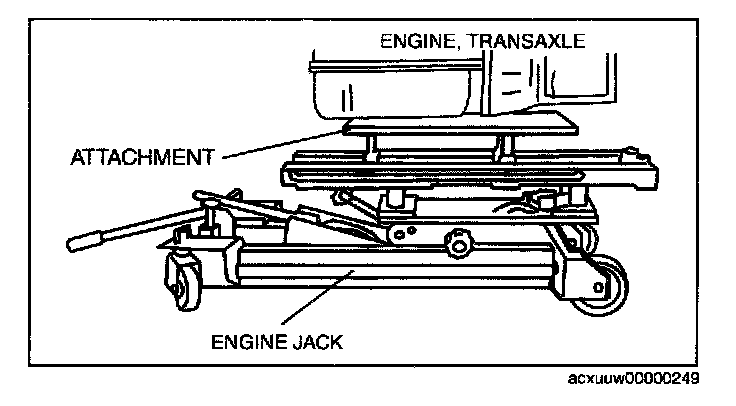 ENGINE, TRANSAXLE

ATTACHMENT

ENGINE JACK

acxuuw00000249