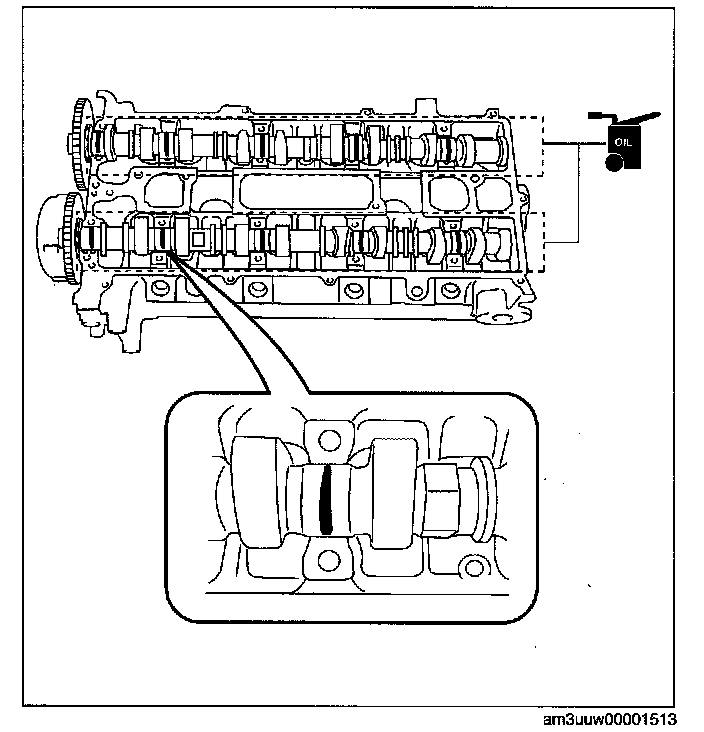 OIL

am3uuw00001513