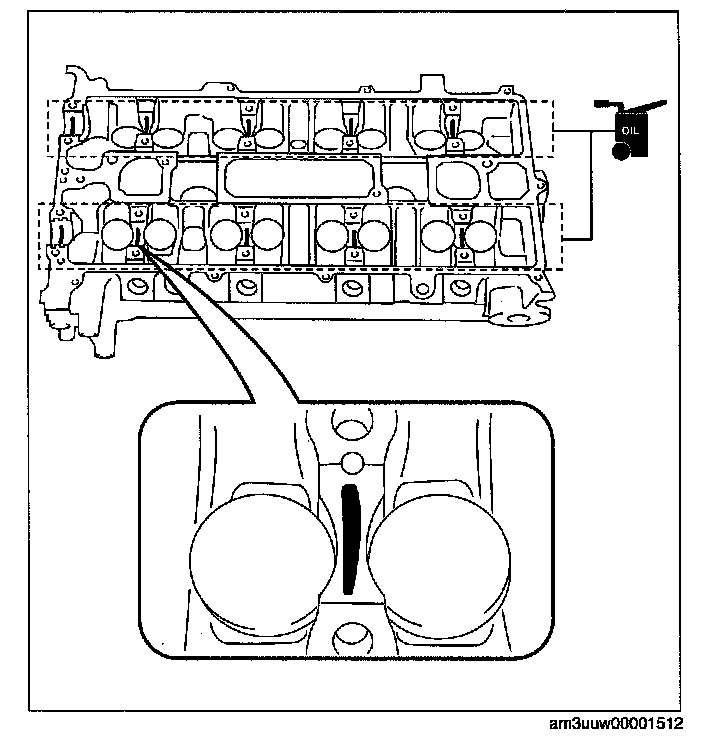 OIL

am3uuw00001512