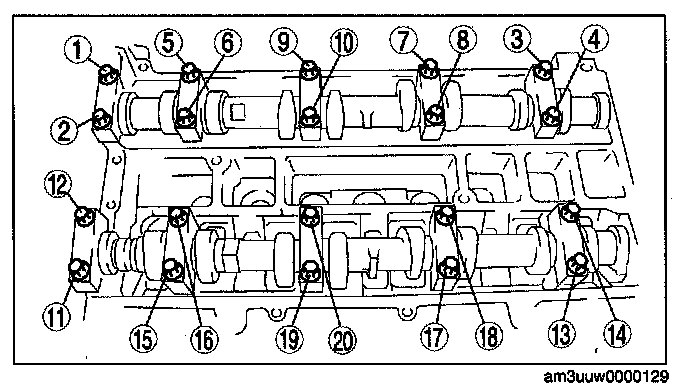 1
5
6
9
10
7
8
3
4
2
12
11
15
16
19
20
17
18
13
14
am3uuw0000129