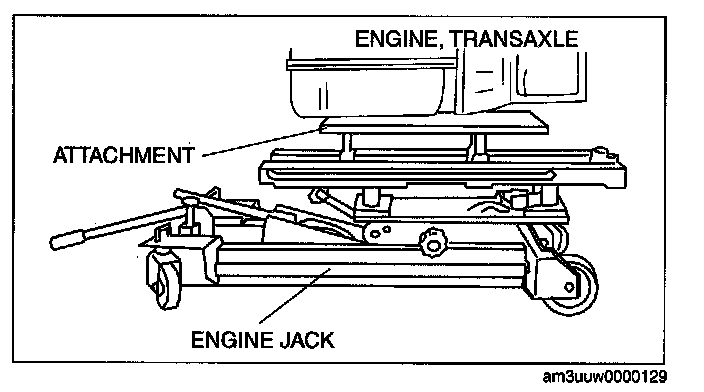 ENGINE, TRANSAXLE

ATTACHMENT

ENGINE JACK

am3uuw0000129